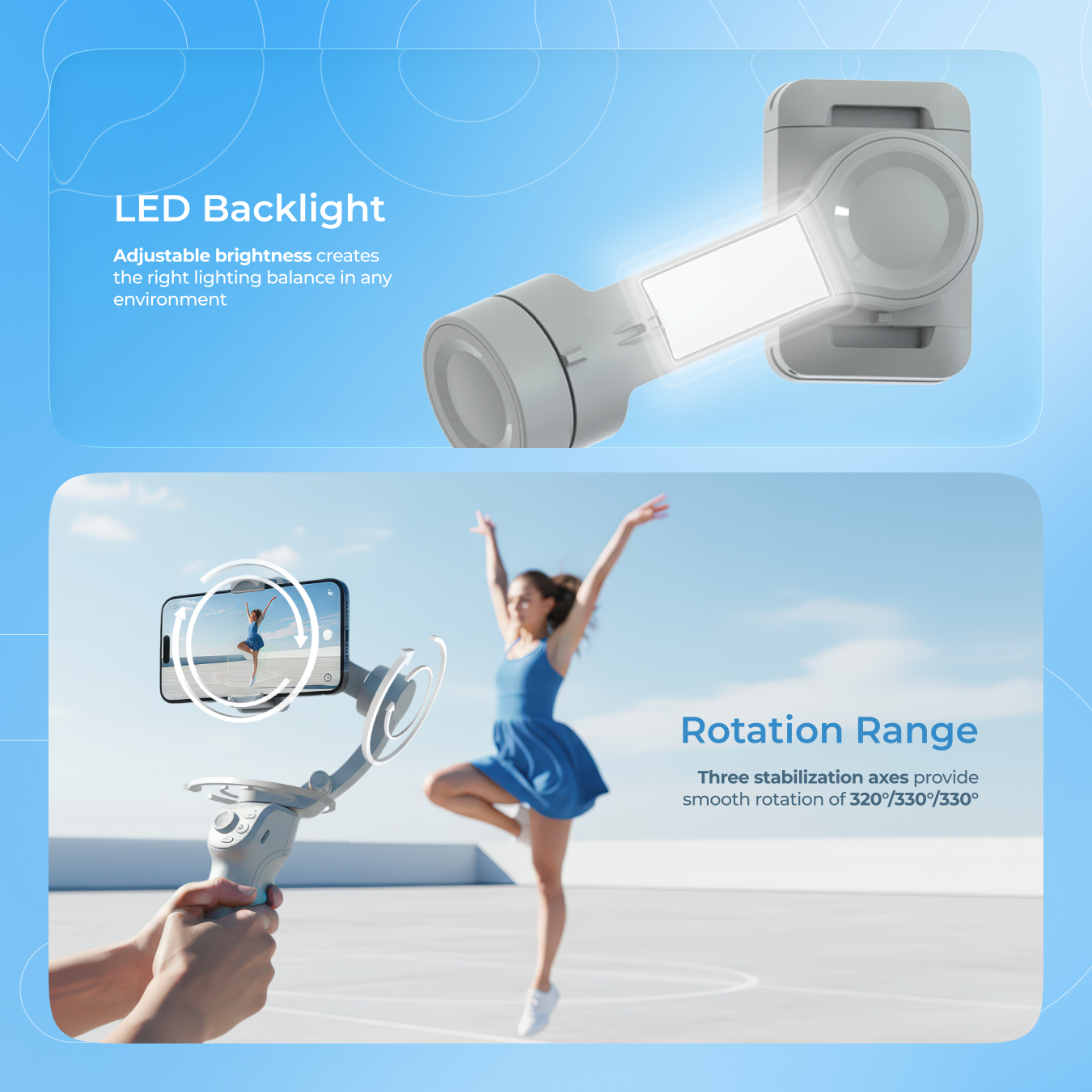 LED Backlight

Adjustable brightness creates the right lighting balance in any environment

Rotation Range

Three stabilization axes provide smooth rotation of 320°/330°/330°